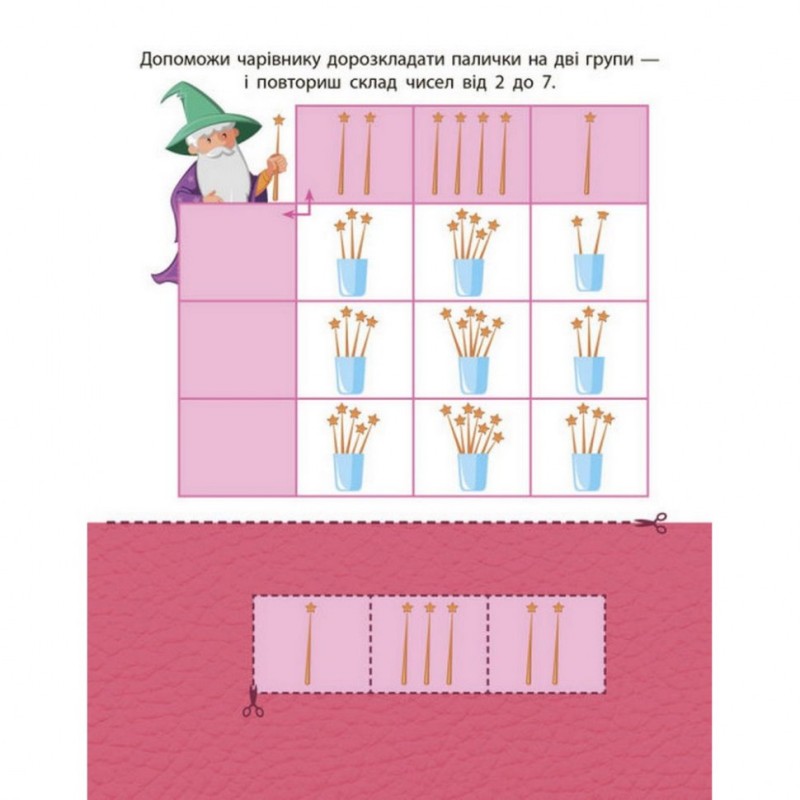 Допоможи чарівнику дорозкладати палички на дві групи — і повториш склад чисел від 2 до 7.