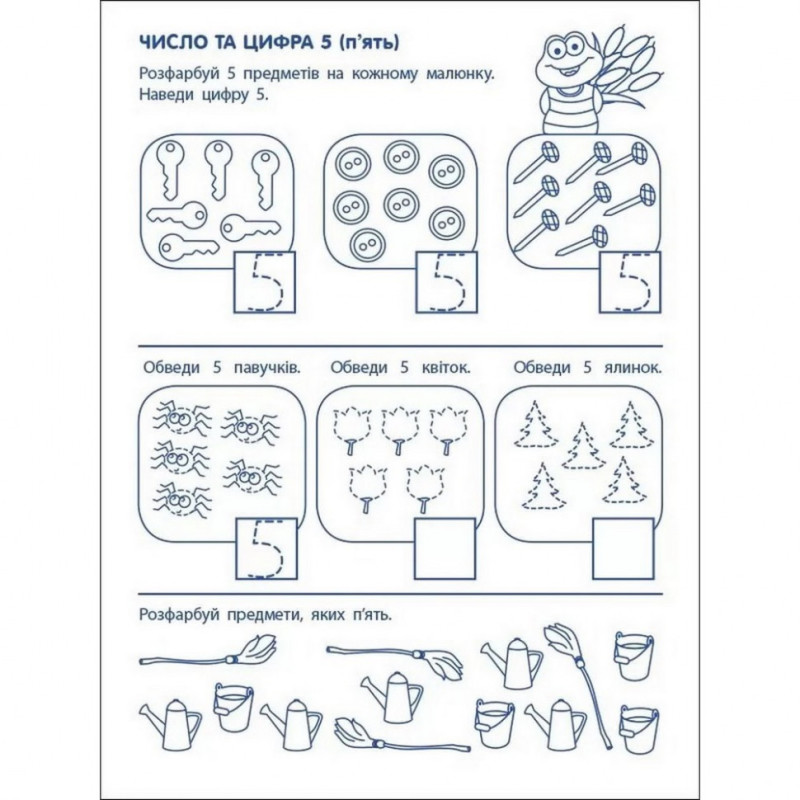 ЧИСЛО ТА ЦИФРА 5 (п'ять)

Розфарбуй 5 предметів на кожному малюнку. Наведи цифру 5.

5 5 5

Обведи 5 павучків. Обведи 5 квіток. Обведи 5 ялинок.

5

Розфарбуй предмети, яких п'ять.