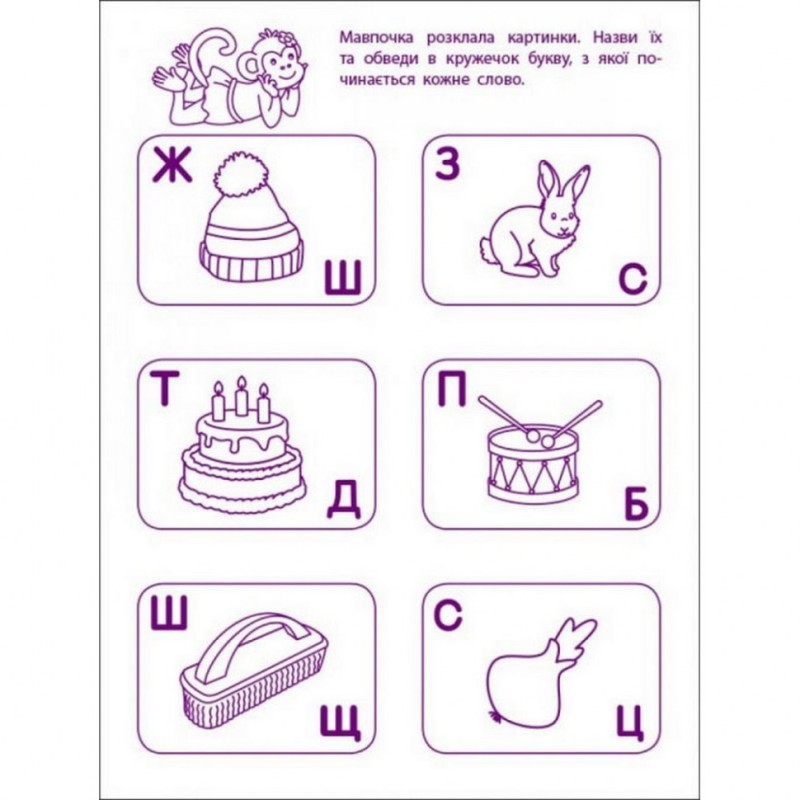 Мавпочка розклала картинки. Назви їх та обведи в кружечок букву, з якої починається кожне слово.

Ж
Ш

З
С

Т
Д

П
Б

Ш
Щ

С
Ц