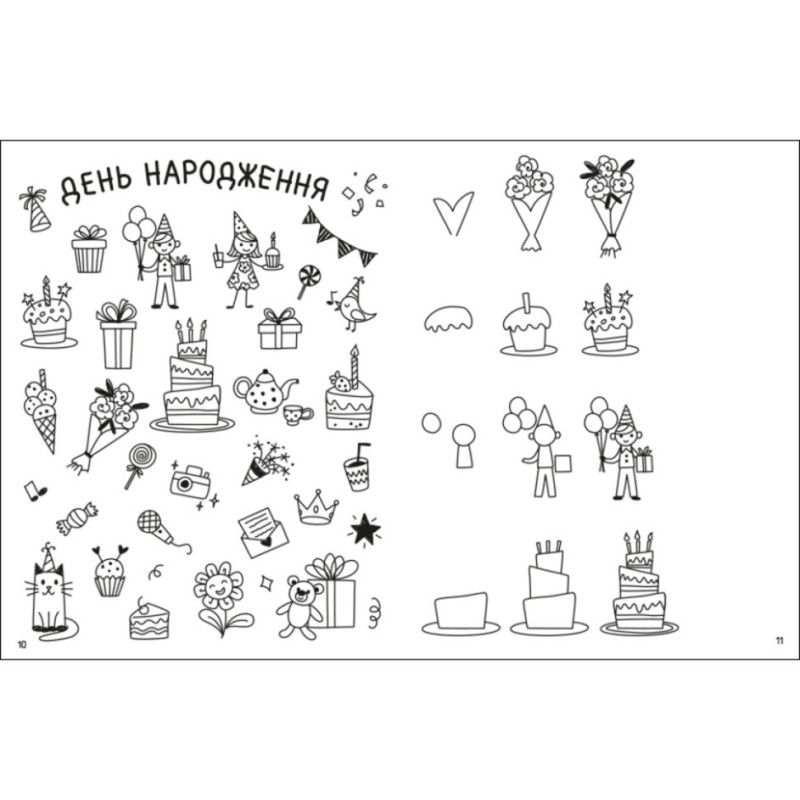 ДЕНЬ НАРОДЖЕННЯ

10

11